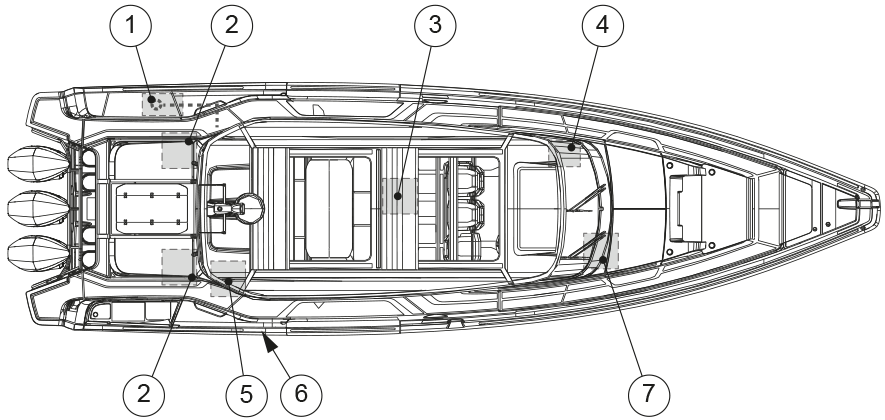 1
2
3
4
2
5
6
7